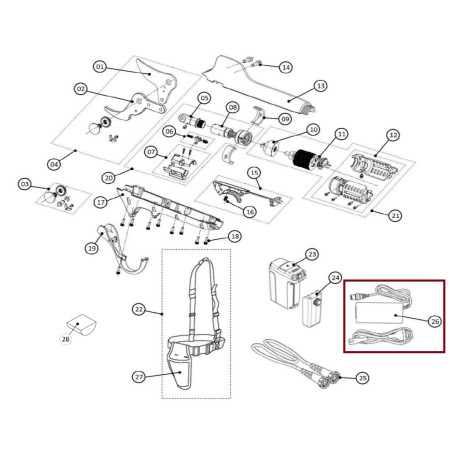 01
02
03
04
05
06
07
08
09
10
11
12
13
14
15
16
17
18
19
20
21
22
23
24
25
26
27
28