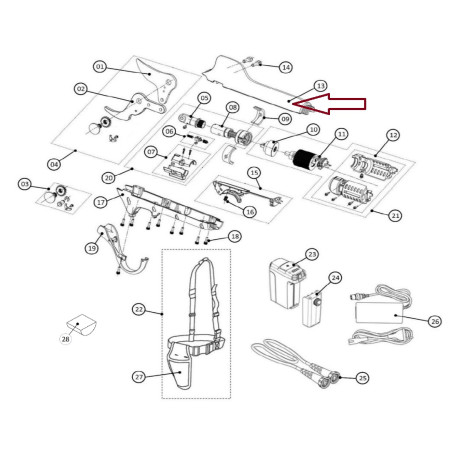 01
02
14
13
05
08
09
06
10
11
12
07
04
20
03
15
17
16
21
18
19
23
24
22
26
28
27
25