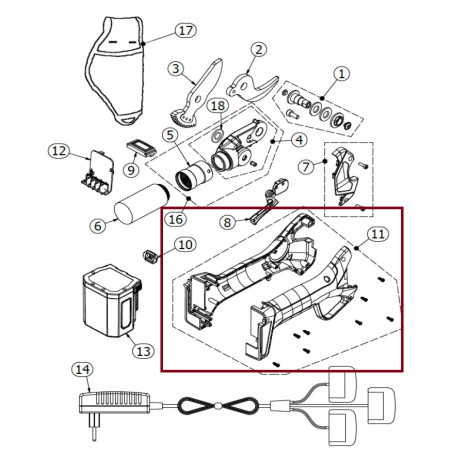 17
2
3
1
18
5
4
12
9
7
6
16
8
11
10
13
14