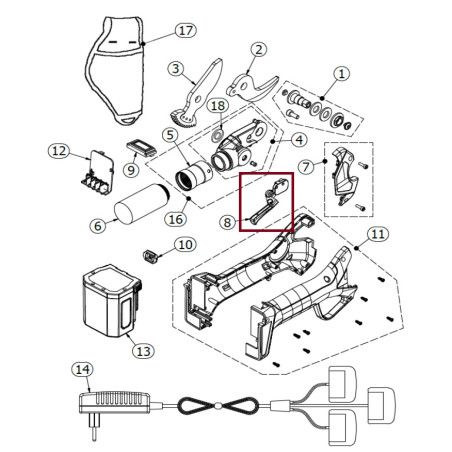 17
2
3
1
18
5
4
12
9
7
6
16
8
10
11
13
14