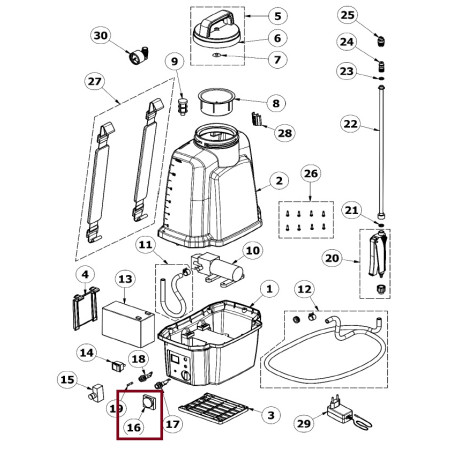 30
27
9
5
6
7
8
28
25
24
23
22
2
26
21
20
11
10
4
13
1
12
14
18
15
19
16
17
3
29