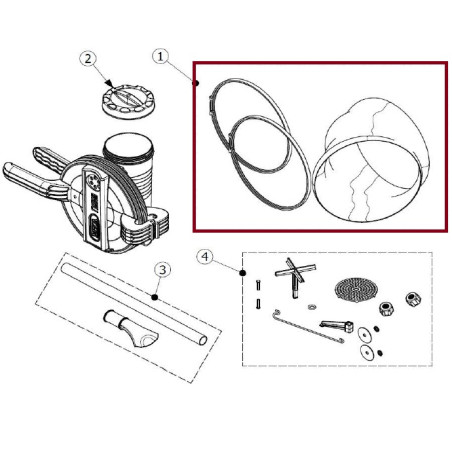 2
1
3
4